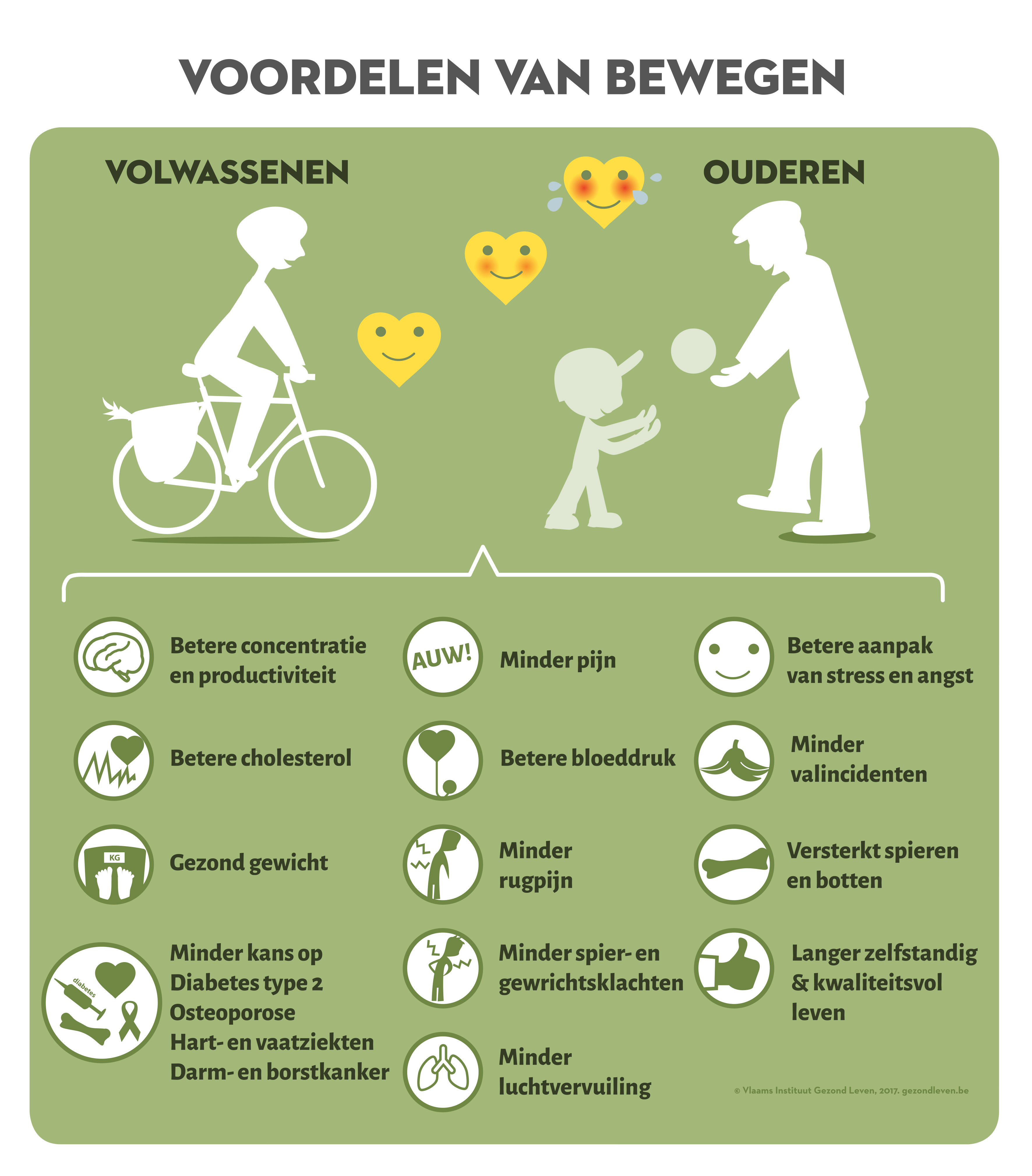 VOORDELEN VAN BEWEGEN

VOLWASSENEN

OUDEREN

Betere concentratie en productiviteit

Betere cholesterol

KG

Gezond gewicht

diabetes

Minder kans op
Diabetes type 2
Osteoporose
Hart- en vaatziekten
Darm- en borstkanker

AUW!

Minder pijn

Betere bloeddruk

Minder rugpijn

Minder spier- en gewrichtsklachten

Minder luchtvervuiling

Betere aanpak van stress en angst

Minder valincidenten

Versterkt spieren en botten

Langer zelfstandig & kwaliteitsvol leven

© Vlaams Instituut Gezond Leven, 2017. gezondleven.be