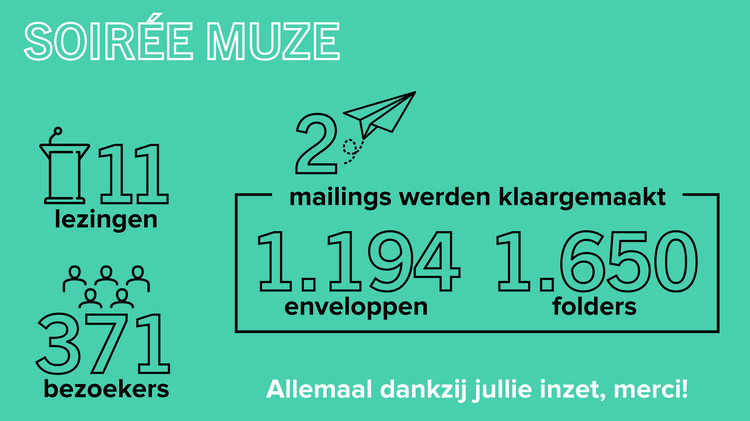 SOIRÉE MUZE

11
lezingen

371
bezoekers

2
mailings werden klaargemaakt

1.194
enveloppen

1.650
folders

Allemaal dankzij jullie inzet, merci!